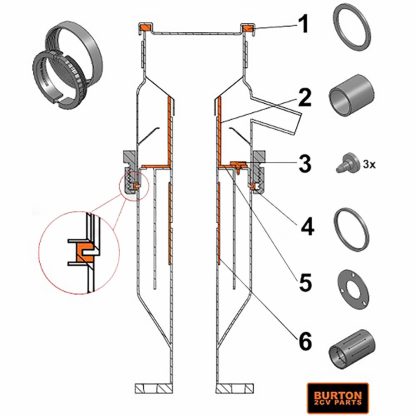 1
2
3
3x
4
5
6
BURTON
2CV PARTS